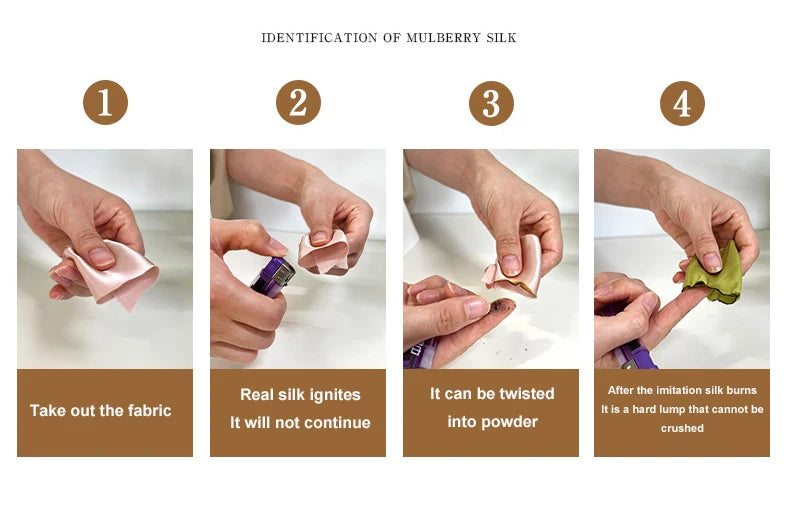 IDENTIFICATION OF MULBERRY SILK

1

Take out the fabric

2

Real silk ignites
It will not continue

3

It can be twisted
into powder

4

After the imitation silk burns
It is a hard lump that cannot be crushed